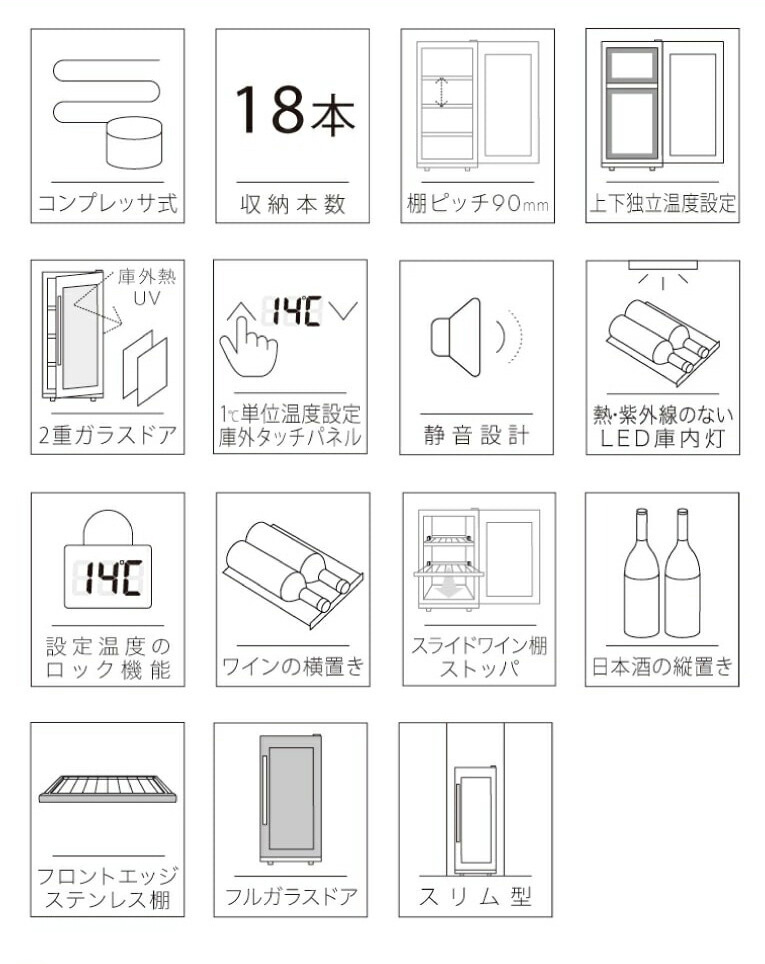 コンプレッサ式

18本

収納本数

棚ピッチ90mm

上下独立温度設定

庫外熱
UV

2重ガラスドア

14℃

1℃単位温度設定
庫外タッチパネル

静音設計

熱・紫外線のない
LED庫内灯

14℃

設定温度の
ロック機能

ワインの横置き

スライドワイン棚
ストッパ

日本酒の縦置き

フロントエッジ
ステンレス棚

フルガラスドア

スリム型